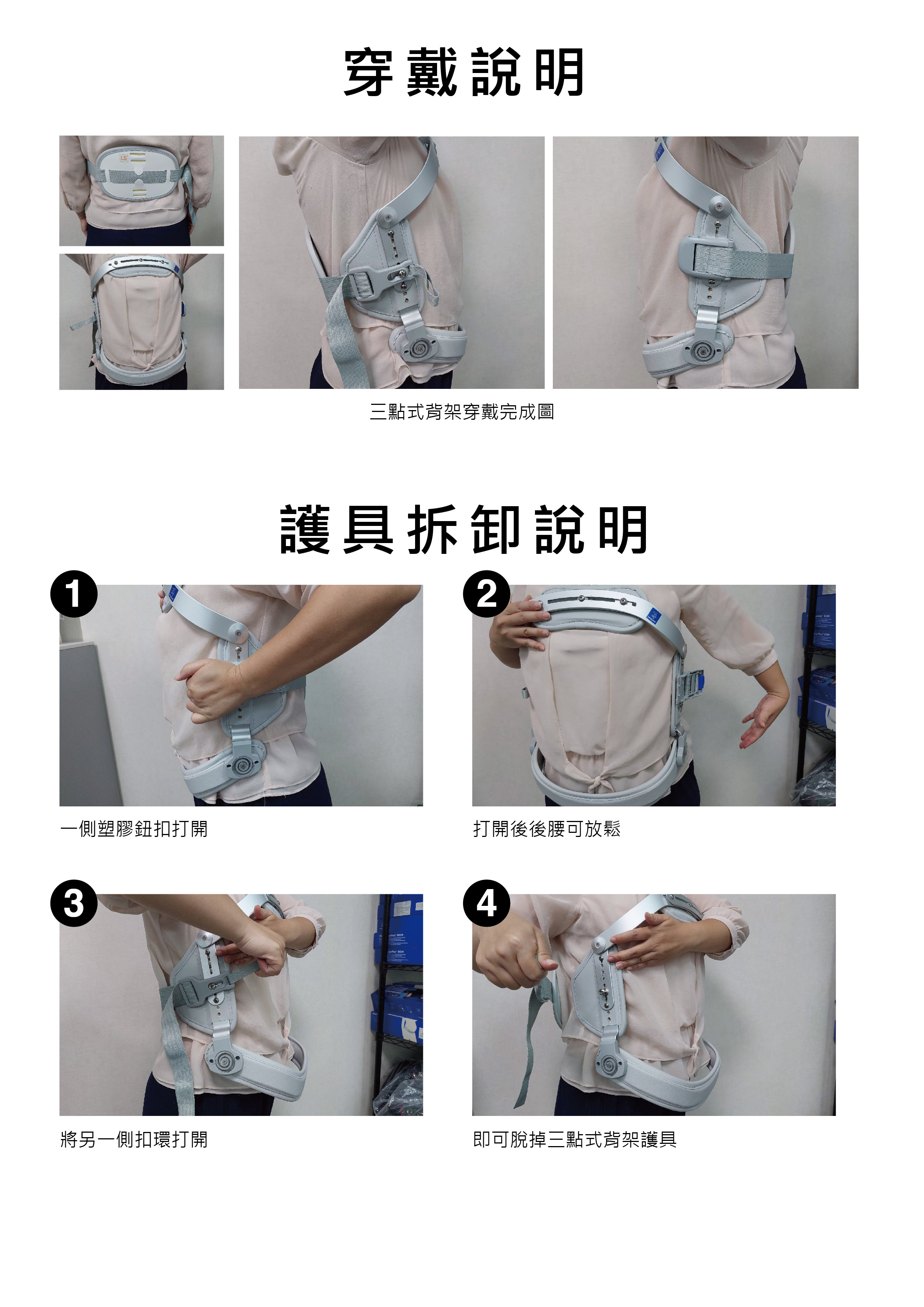 穿戴說明

三點式背架穿戴完成圖

護具拆卸說明

1

一側塑膠鈕扣打開

2

打開後後腰可放鬆

3

將另一側扣環打開

4

即可脫掉三點式背架護具