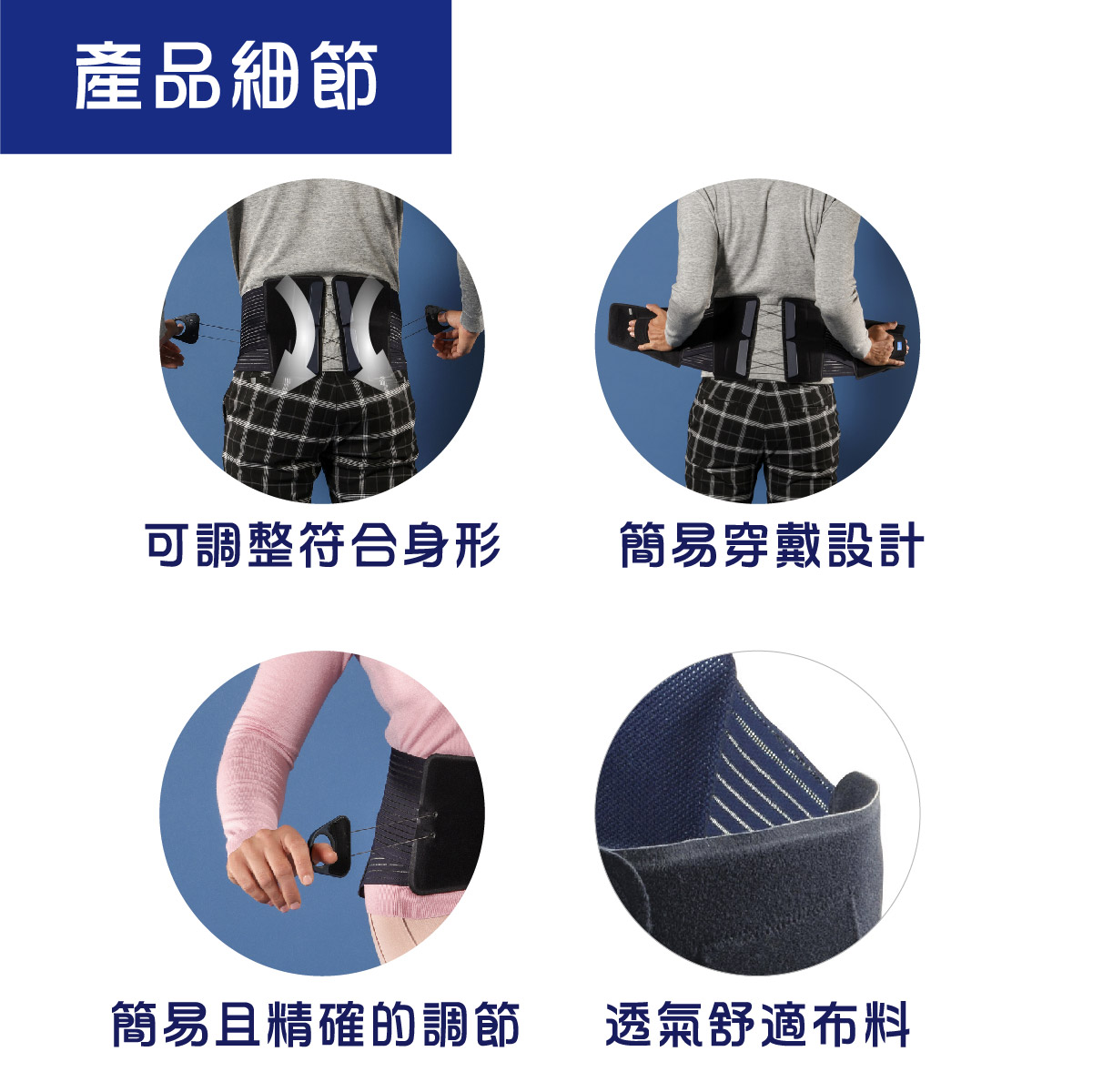 產品細節

可調整符合身形

簡易穿戴設計

簡易且精確的調節

透氣舒適布料