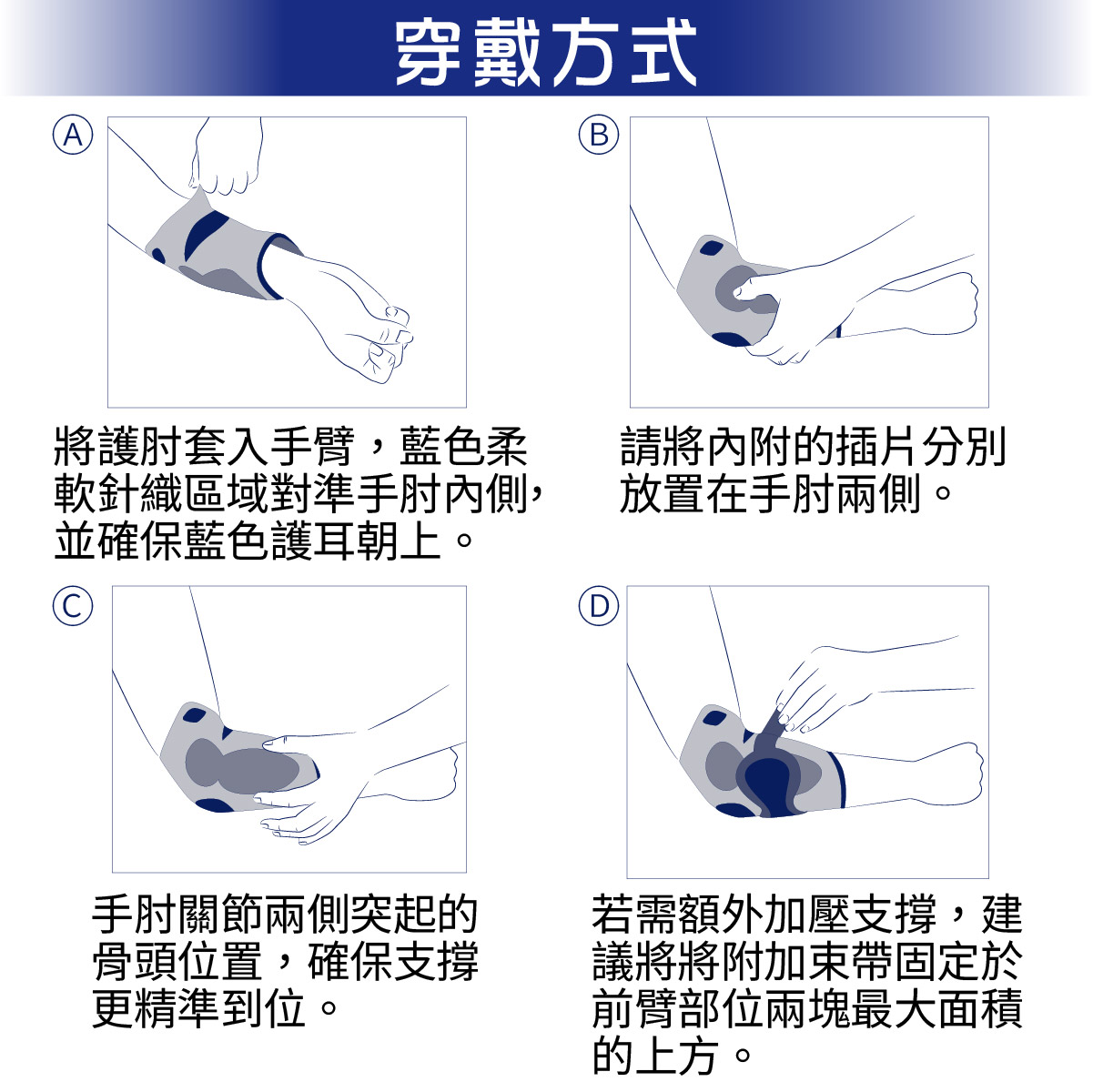 穿戴方式

Ⓐ

將護肘套入手臂，藍色柔軟針織區域對準手肘內側，並確保藍色護耳朝上。

Ⓑ

請將內附的插片分別放置在手肘兩側。

Ⓒ

手肘關節兩側突起的骨頭位置，確保支撐更精準到位。

Ⓓ

若需額外加壓支撐，建議將將附加束帶固定於前臂部位兩塊最大面積的上方。