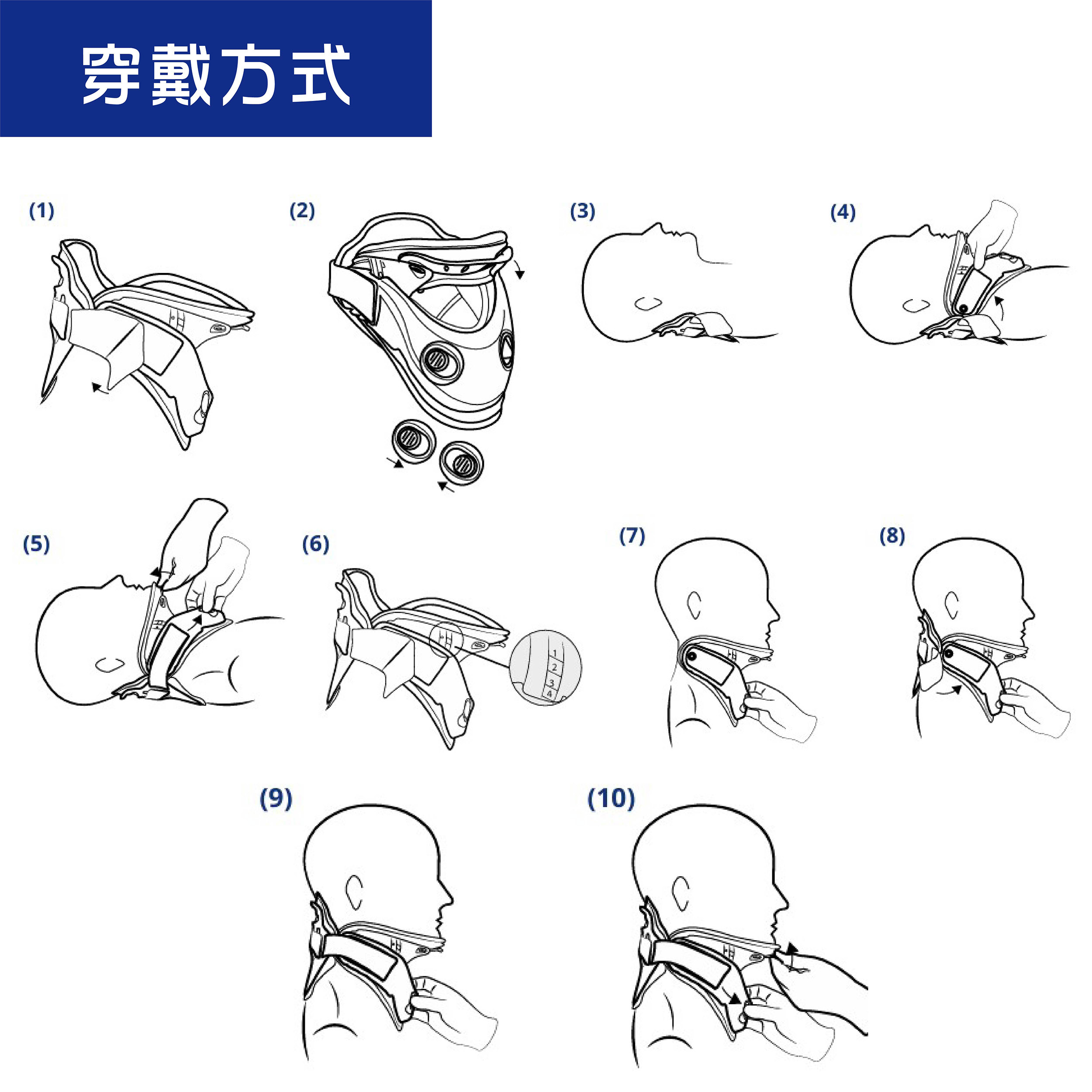 穿戴方式

(1)

(2)

(3)

(4)

(5)

(6)

1
2
3
4

(7)

(8)

(9)

(10)